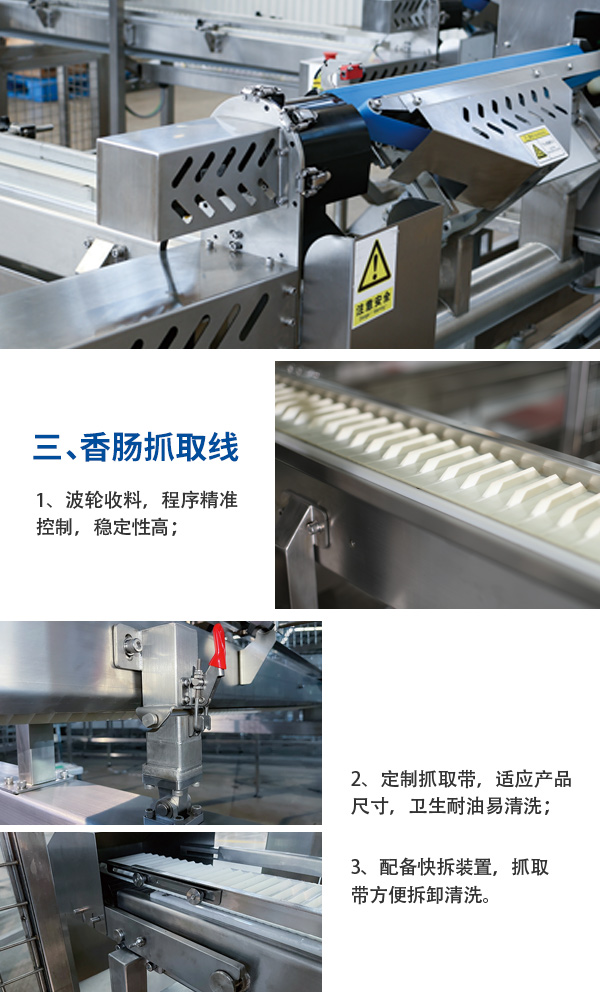 注意安全

三、香肠抓取线

1、波轮收料，程序精准控制，稳定性高；

2、定制抓取带，适应产品尺寸，卫生耐油易清洗；

3、配备快拆装置，抓取带方便拆卸清洗。